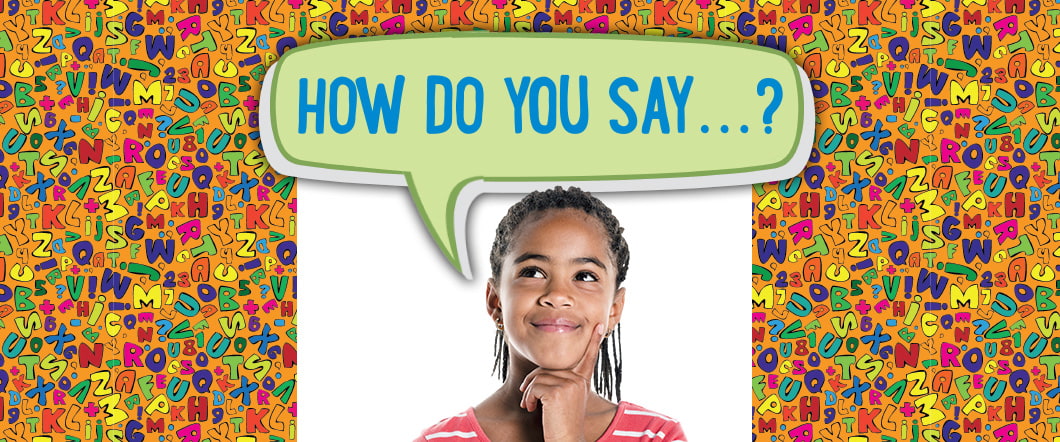 HOW DO YOU SAY...?