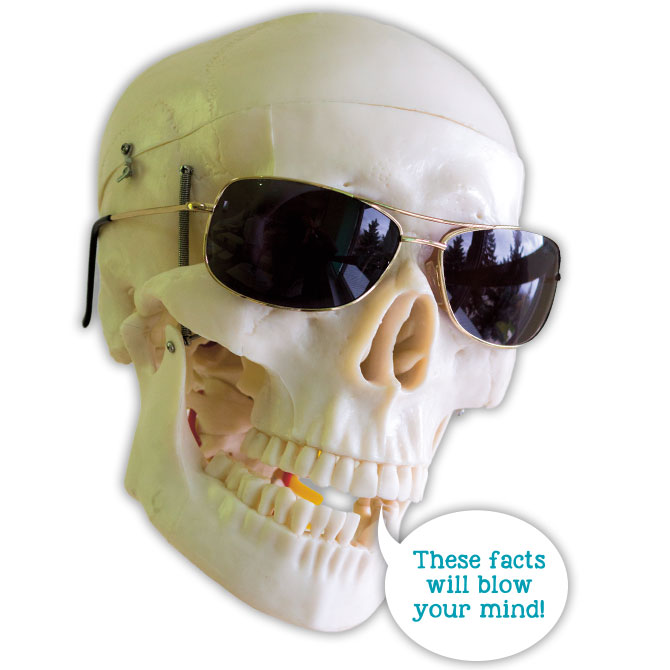 These facts will blow your mind!